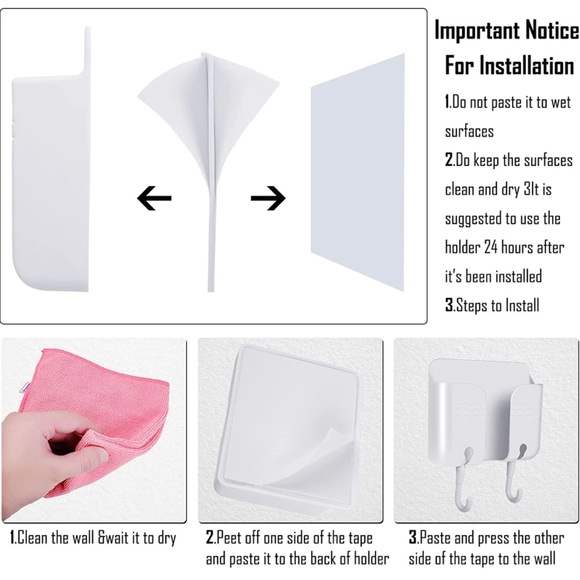 Important Notice For Installation

1.Do not paste it to wet surfaces

2.Do keep the surfaces clean and dry 3It is suggested to use the holder 24 hours after it's been installed

3.Steps to Install

1.Clean the wall &wait it to dry

2.Peet off one side of the tape and paste it to the back of holder

3.Paste and press the other side of the tape to the wall